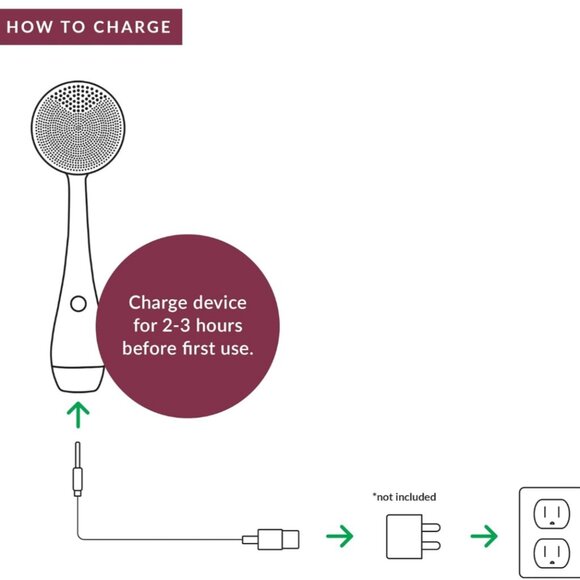 HOW TO CHARGE

Charge device for 2-3 hours before first use.

*not included